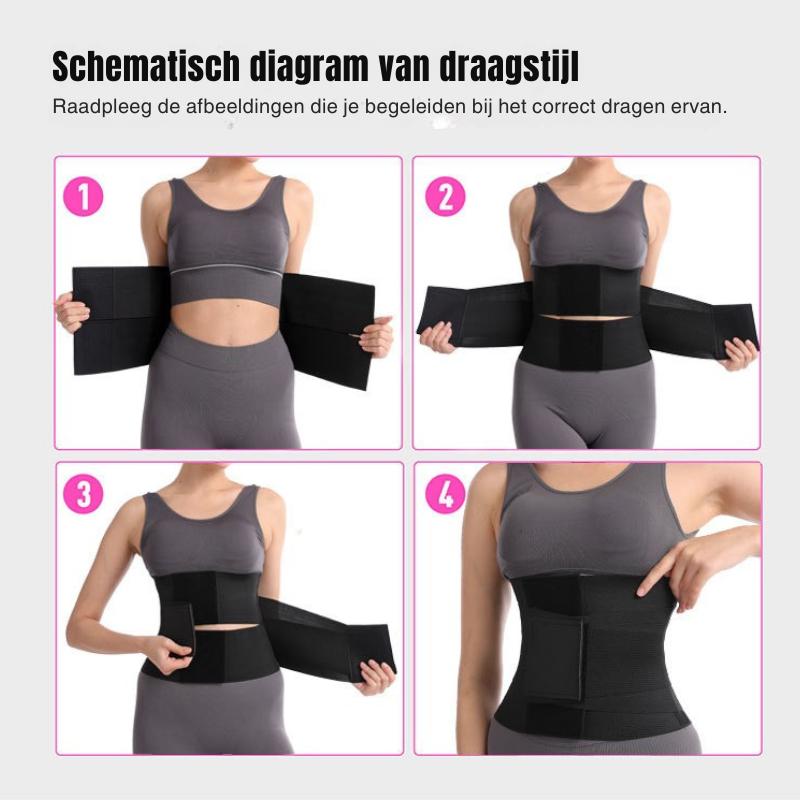 Schematisch diagram van draagstijl
Raadpleeg de afbeeldingen die je begeleiden bij het correct dragen ervan.

1

2

3

4